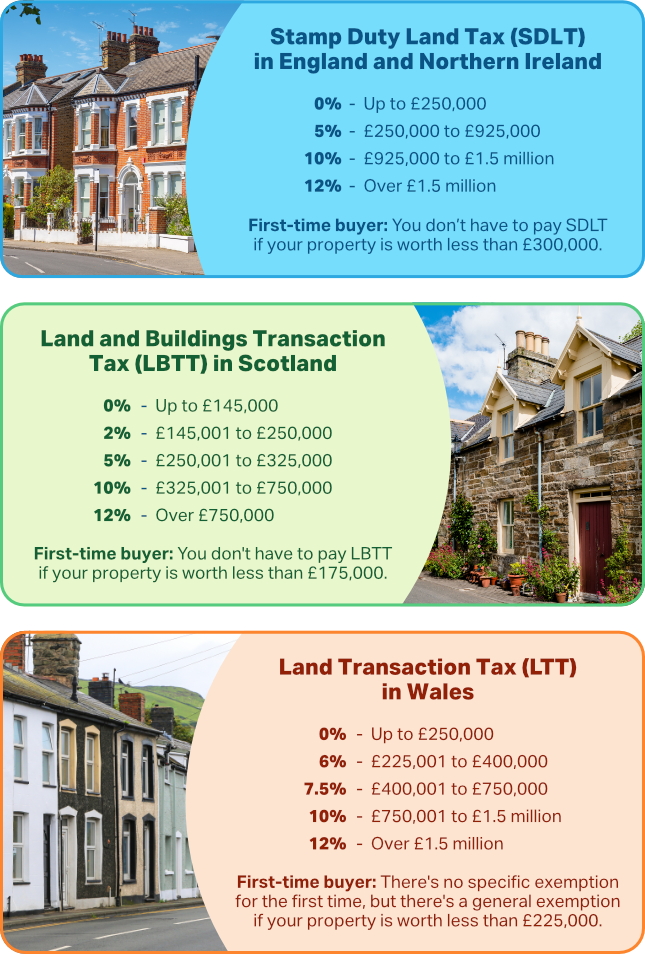 Stamp Duty Land Tax (SDLT) in England and Northern Ireland

0% - Up to £250,000
5% - £250,000 to £925,000
10% - £925,000 to £1.5 million
12% - Over £1.5 million

First-time buyer: You don't have to pay SDLT if your property is worth less than £300,000.

Land and Buildings Transaction Tax (LBTT) in Scotland

0% - Up to £145,000
2% - £145,001 to £250,000
5% - £250,001 to £325,000
10% - £325,001 to £750,000
12% - Over £750,000

First-time buyer: You don't have to pay LBTT if your property is worth less than £175,000.

Land Transaction Tax (LTT) in Wales

0% - Up to £250,000
6% - £225,001 to £400,000
7.5% - £400,001 to £750,000
10% - £750,001 to £1.5 million
12% - Over £1.5 million

First-time buyer: There's no specific exemption for the first time, but there's a general exemption if your property is worth less than £225,000.